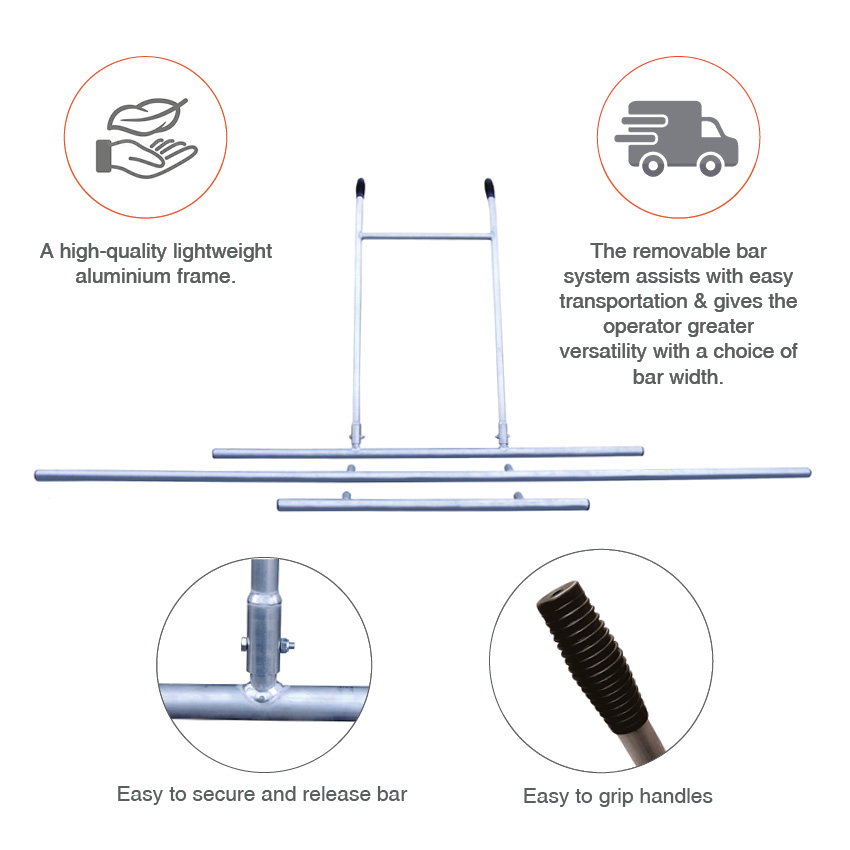 A high-quality lightweight aluminium frame.

The removable bar system assists with easy transportation & gives the operator greater versatility with a choice of bar width.

Easy to secure and release bar

Easy to grip handles