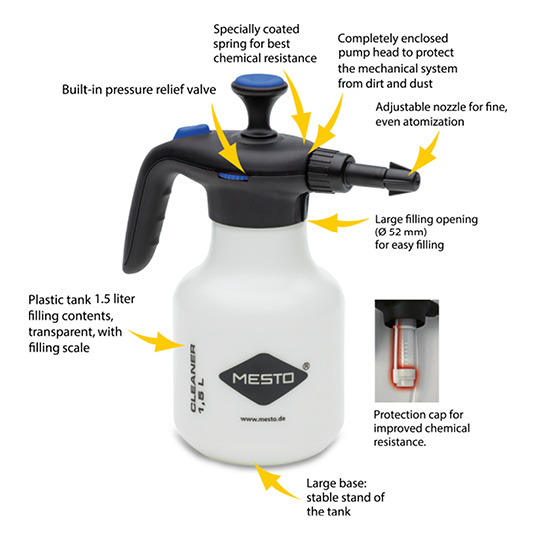 Specially coated spring for best chemical resistance

Completely enclosed pump head to protect the mechanical system from dirt and dust

Built-in pressure relief valve

Adjustable nozzle for fine, even atomization

Large filling opening (Ø 52 mm) for easy filling

Plastic tank 1.5 liter filling contents, transparent, with filling scale

CLEANER 1,5 L

MESTO®

www.mesto.de

Protection cap for improved chemical resistance.

Large base: stable stand of the tank