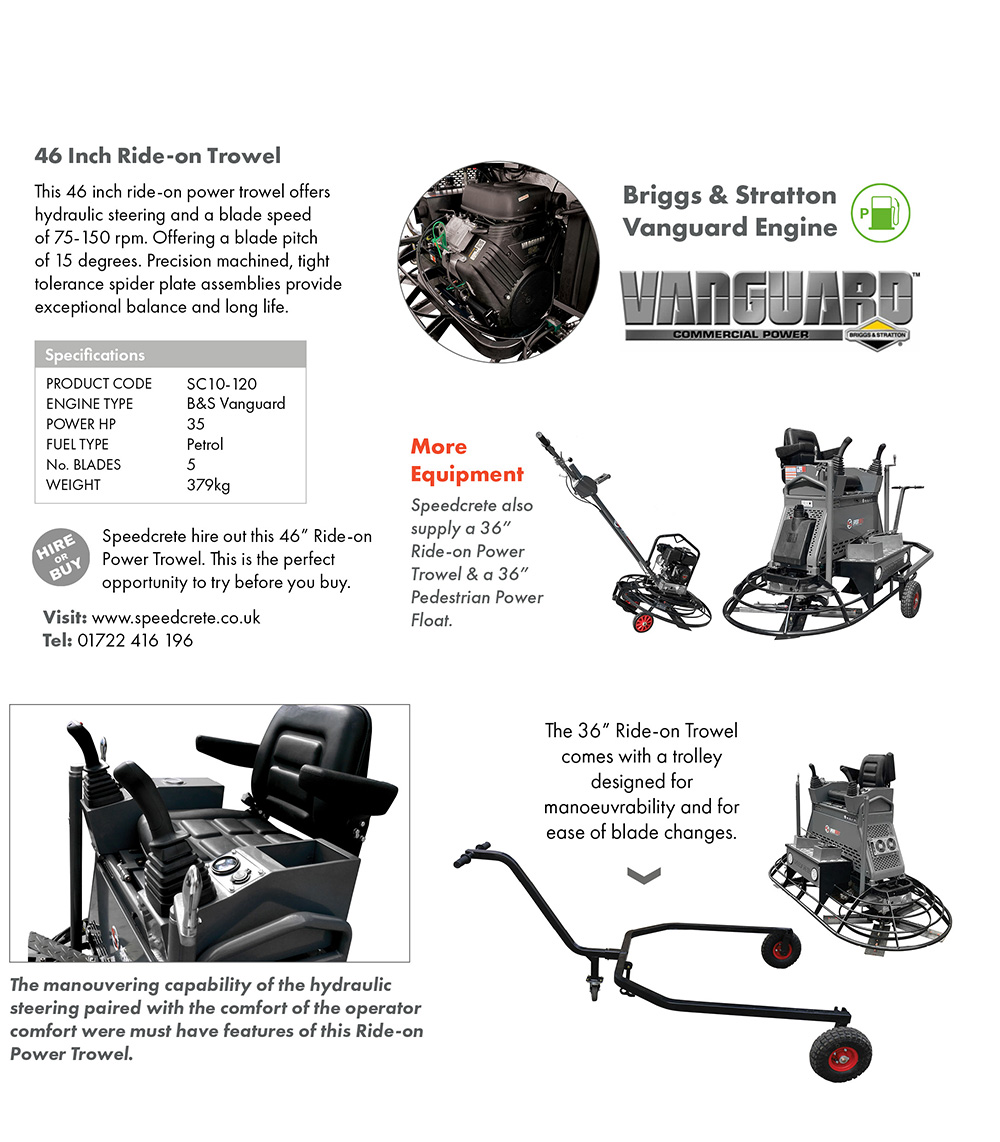 46 Inch Ride-on Trowel

This 46 inch ride-on power trowel offers hydraulic steering and a blade speed of 75-150 rpm. Offering a blade pitch of 15 degrees. Precision machined, tight tolerance spider plate assemblies provide exceptional balance and long life.

| Specifications | |
|---|---|
| PRODUCT CODE | SC10-120 |
| ENGINE TYPE | B&S Vanguard |
| POWER HP | 35 |
| FUEL TYPE | Petrol |
| No. BLADES | 5 |
| WEIGHT | 379kg |

HIRE OR BUY

Speedcrete hire out this 46" Ride-on Power Trowel. This is the perfect opportunity to try before you buy.

Visit: www.speedcrete.co.uk
Tel: 01722 416 196

Briggs & Stratton Vanguard Engine

P

VANGUARD™
COMMERCIAL POWER
BRIGGS & STRATTON

More Equipment

Speedcrete also supply a 36" Ride-on Power Trowel & a 36" Pedestrian Power Float.

The manouvering capability of the hydraulic steering paired with the comfort of the operator comfort were must have features of this Ride-on Power Trowel.

The 36" Ride-on Trowel comes with a trolley designed for manoeuvrability and for ease of blade changes.